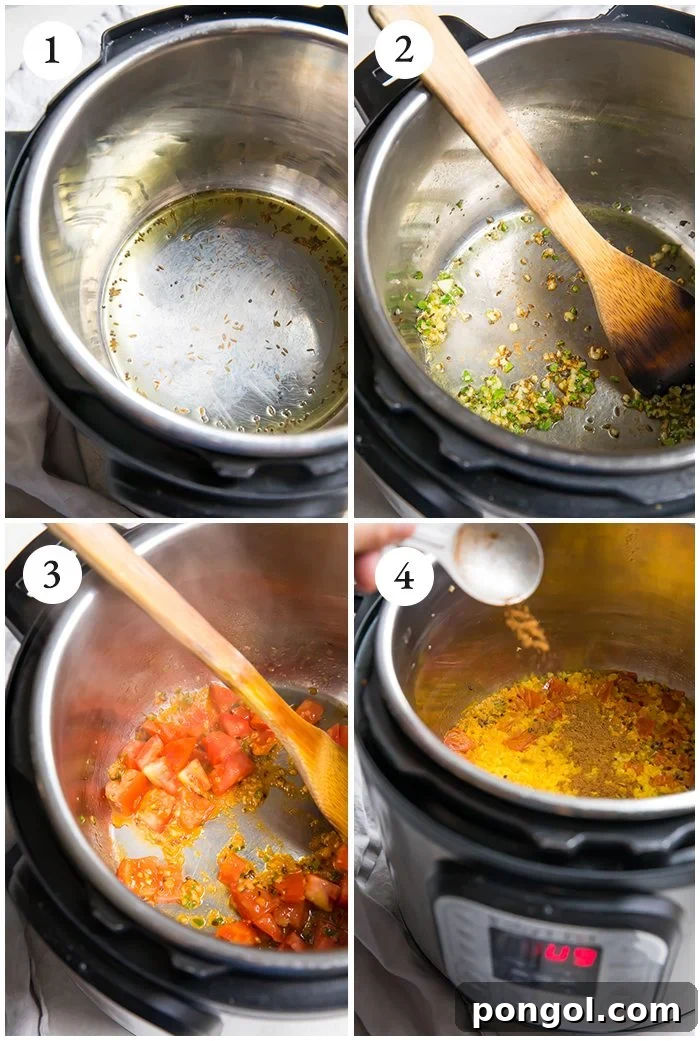 1

2

3

4

pongol.com