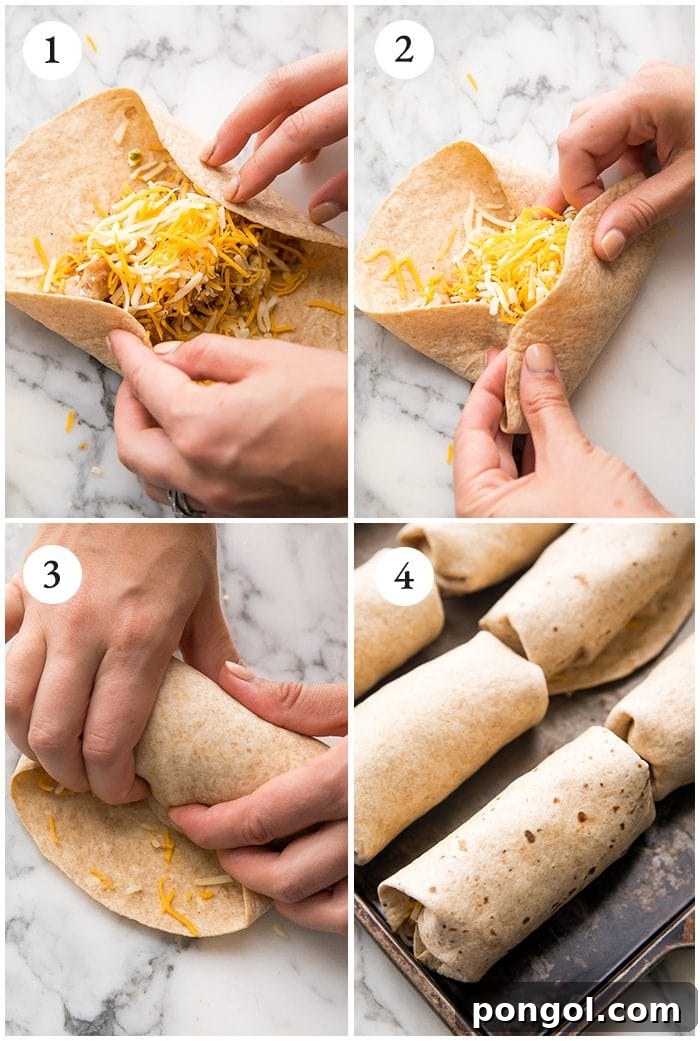 1

2

3

4

pongol.com